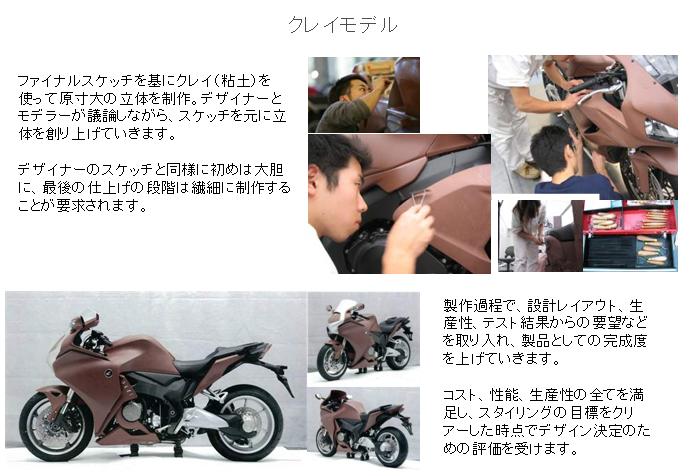 クレイモデル

ファイナルスケッチを基にクレイ（粘土）を使って原寸大の立体を制作。デザイナーとモデラーが議論しながら、スケッチを元に立体を創り上げていきます。

デザイナーのスケッチと同様に初めは大胆に、最後の仕上げの段階は繊細に制作することが要求されます。

製作過程で、設計レイアウト、生産性、テスト結果からの要望などを取り入れ、製品としての完成度を上げていきます。

コスト、性能、生産性の全てを満足し、スタイリングの目標をクリアーした時点でデザイン決定のための評価を受けます。